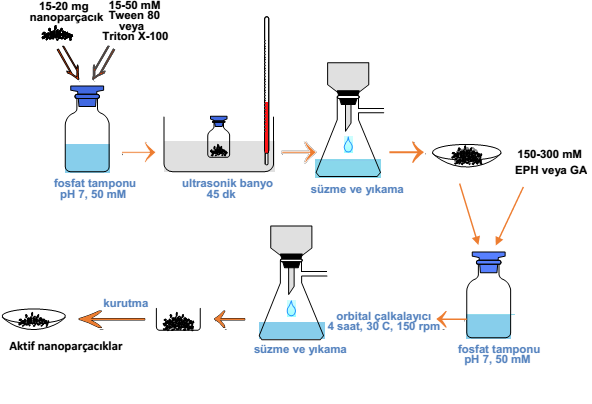 15-20 mg nanoparçacık

15-50 mM Tween 80 veya Triton X-100

fosfat tamponu pH 7, 50 mM

ultrasonik banyo 45 dk

süzme ve yıkama

150-300 mM EPH veya GA

fosfat tamponu pH 7, 50 mM

orbital çalkalayıcı 4 saat, 30 C, 150 rpm

süzme ve yıkama

kurutma

Aktif nanoparçacıklar